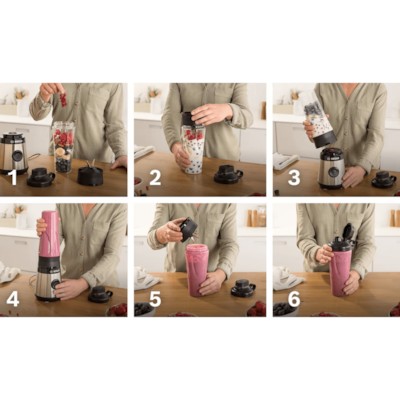 1

2

3

4

5

6