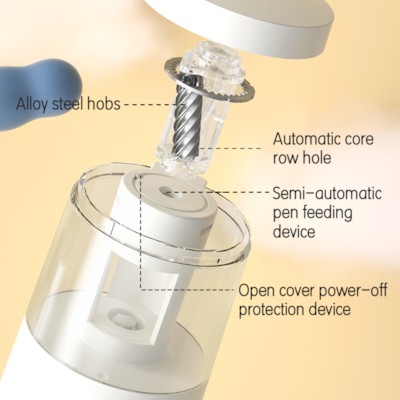 Alloy steel hobs

Automatic core row hole

Semi-automatic pen feeding device

Open cover power-off protection device