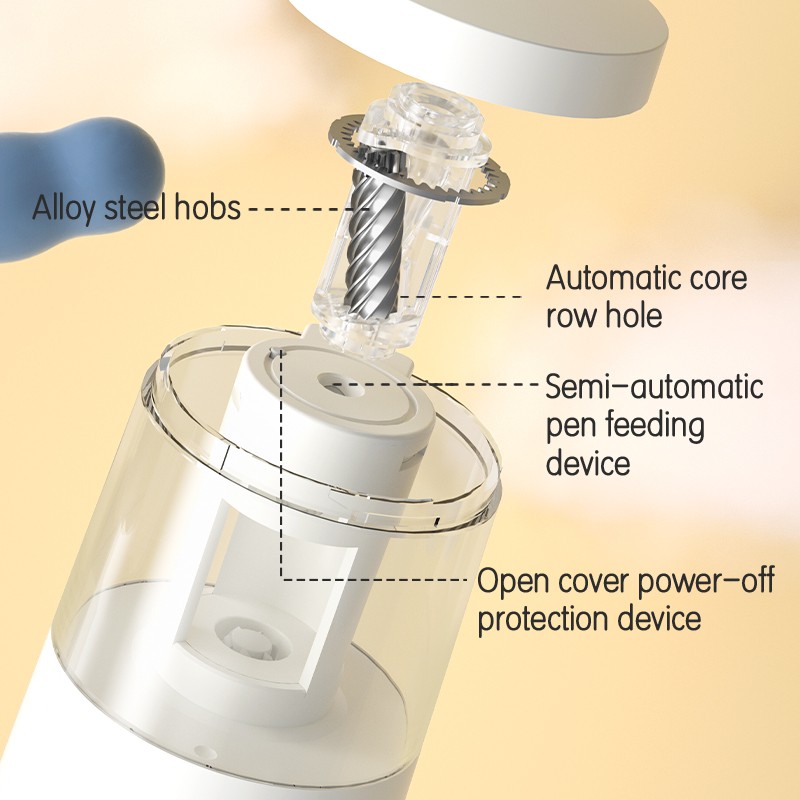 Alloy steel hobs

Automatic core row hole

Semi-automatic pen feeding device

Open cover power-off protection device